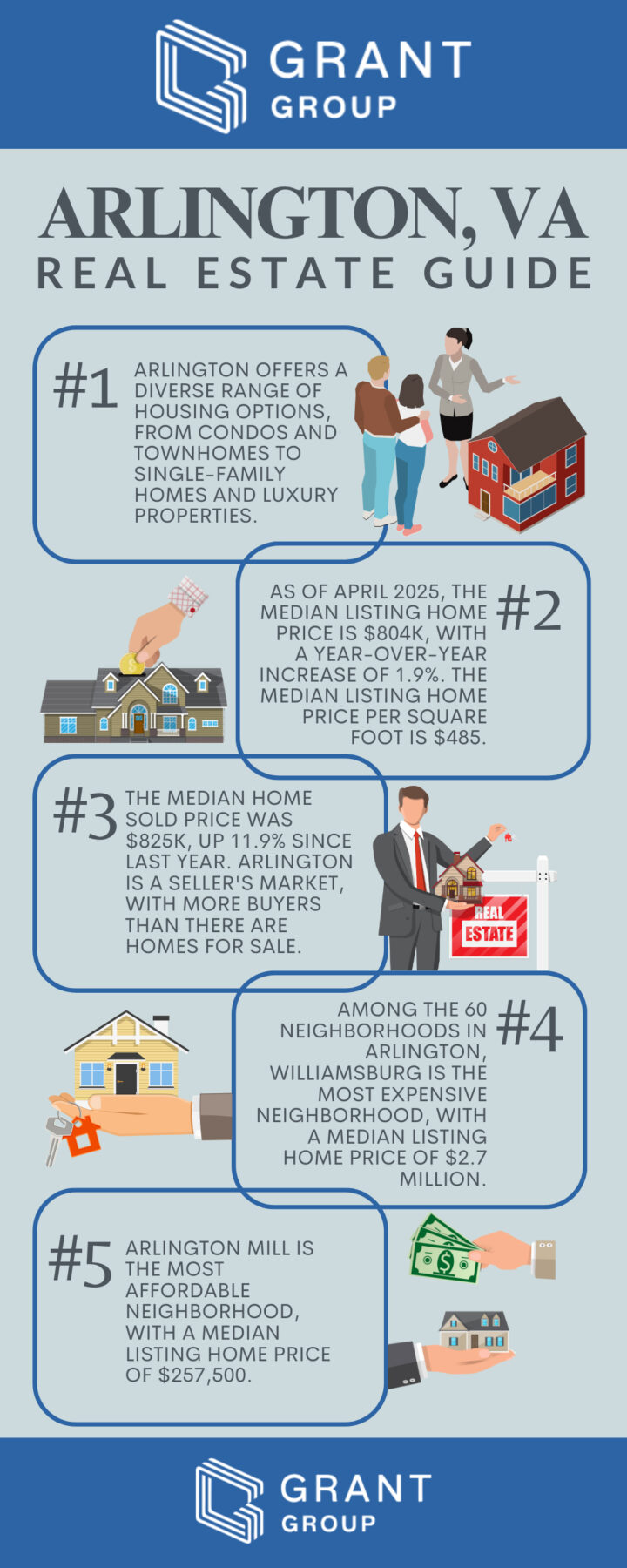 GRANT GROUP

ARLINGTON, VA
REAL ESTATE GUIDE

#1 ARLINGTON OFFERS A DIVERSE RANGE OF HOUSING OPTIONS, FROM CONDOS AND TOWNHOMES TO SINGLE-FAMILY HOMES AND LUXURY PROPERTIES.

#2 AS OF APRIL 2025, THE MEDIAN LISTING HOME PRICE IS \$804K, WITH A YEAR-OVER-YEAR INCREASE OF 1.9%. THE MEDIAN LISTING HOME PRICE PER SQUARE FOOT IS \$485.

#3 THE MEDIAN HOME SOLD PRICE WAS \$825K, UP 11.9% SINCE LAST YEAR. ARLINGTON IS A SELLER'S MARKET, WITH MORE BUYERS THAN THERE ARE HOMES FOR SALE.

REAL ESTATE

#4 AMONG THE 60 NEIGHBORHOODS IN ARLINGTON, WILLIAMSBURG IS THE MOST EXPENSIVE NEIGHBORHOOD, WITH A MEDIAN LISTING HOME PRICE OF \$2.7 MILLION.

#5 ARLINGTON MILL IS THE MOST AFFORDABLE NEIGHBORHOOD, WITH A MEDIAN LISTING HOME PRICE OF \$257,500.

GRANT GROUP